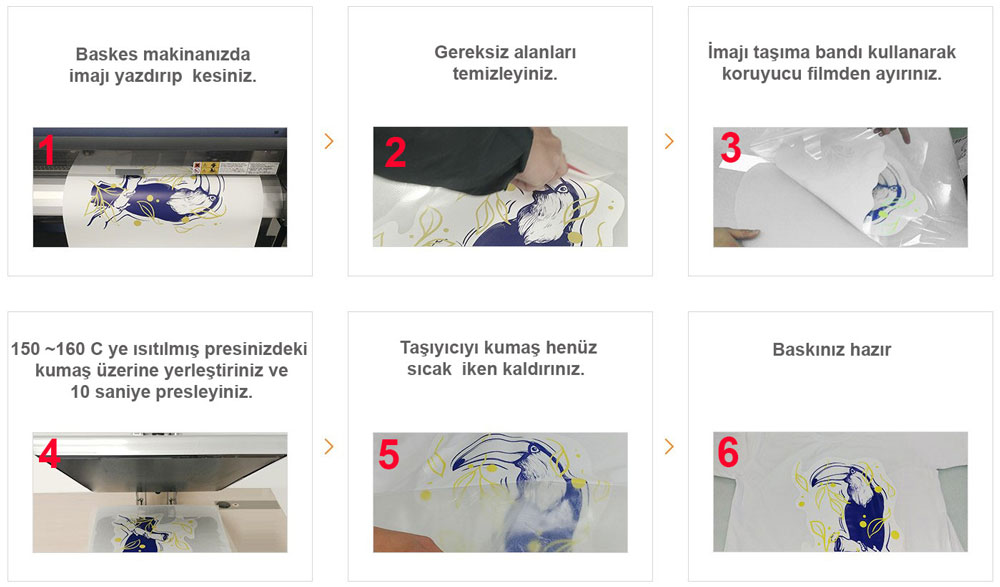 Baskes makinanızda imajı yazdırıp kesiniz.

1

Gereksiz alanları temizleyiniz.

2

İmajı taşıma bandı kullanarak koruyucu filmden ayırınız.

3

150 ~160 C ye ısıtılmış presinizdeki kumaş üzerine yerleştiriniz ve 10 saniye presleyiniz.

4

Taşıyıcıyı kumaş henüz sıcak iken kaldırınız.

5

Baskınız hazır

6